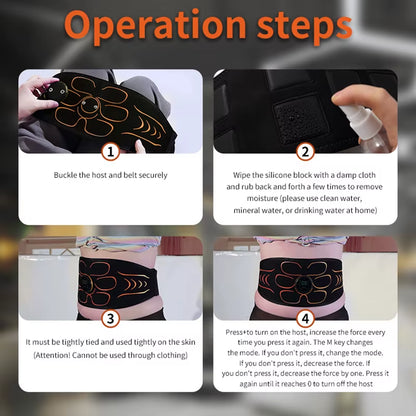 Operation steps

1

Buckle the host and belt securely

2

Wipe the silicone block with a damp cloth and rub back and forth a few times to remove moisture (please use clean water, mineral water, or drinking water at home)

3

It must be tightly tied and used tightly on the skin (Attention! Cannot be used through clothing)

4

Press+to turn on the host, increase the force every time you press it again. The M key changes the mode. If you don't press it, change the mode. If you don't press it, decrease the force. If you don't press it, decrease the force by one. Press it again until it reaches 0 to turn off the host