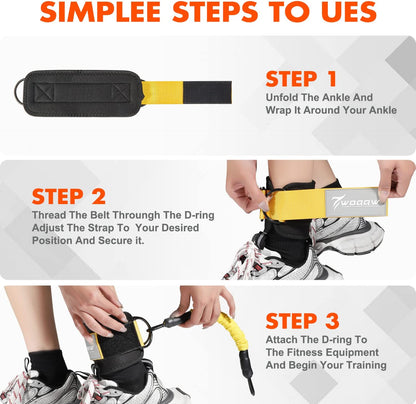 SIMPLEE STEPS TO UES

STEP 1
Unfold The Ankle And Wrap It Around Your Ankle

STEP 2
Thread The Belt Throungh The D-ring Adjust The Strap To Your Desired Position And Secure it.

WOQQW

STEP 3
Attach The D-ring To The Fitness Equipment And Begin Your Training